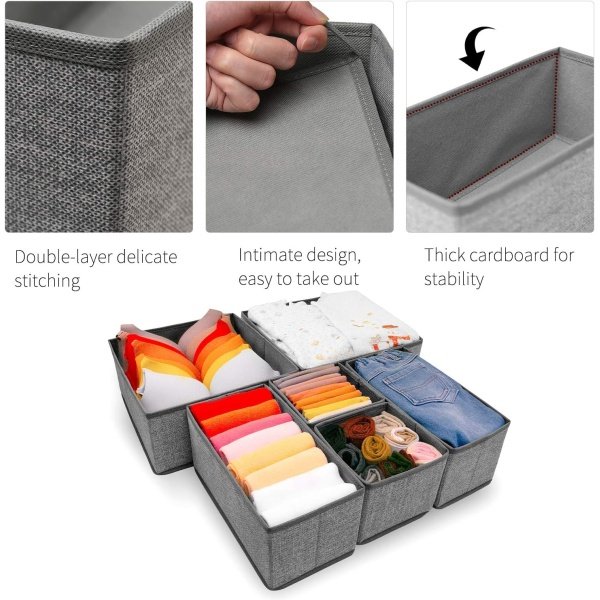 Double-layer delicate stitching

Intimate design, easy to take out

Thick cardboard for stability